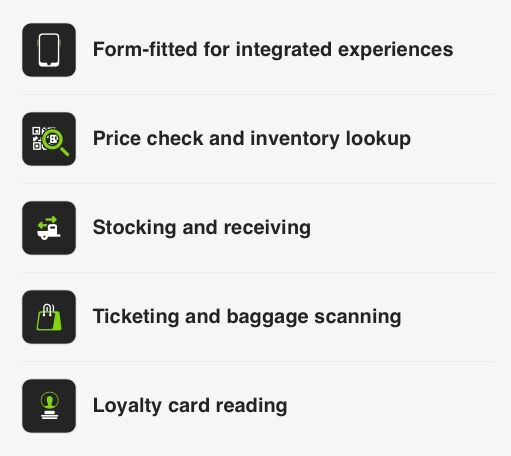 Form-fitted for integrated experiences

Price check and inventory lookup

Stocking and receiving

Ticketing and baggage scanning

Loyalty card reading