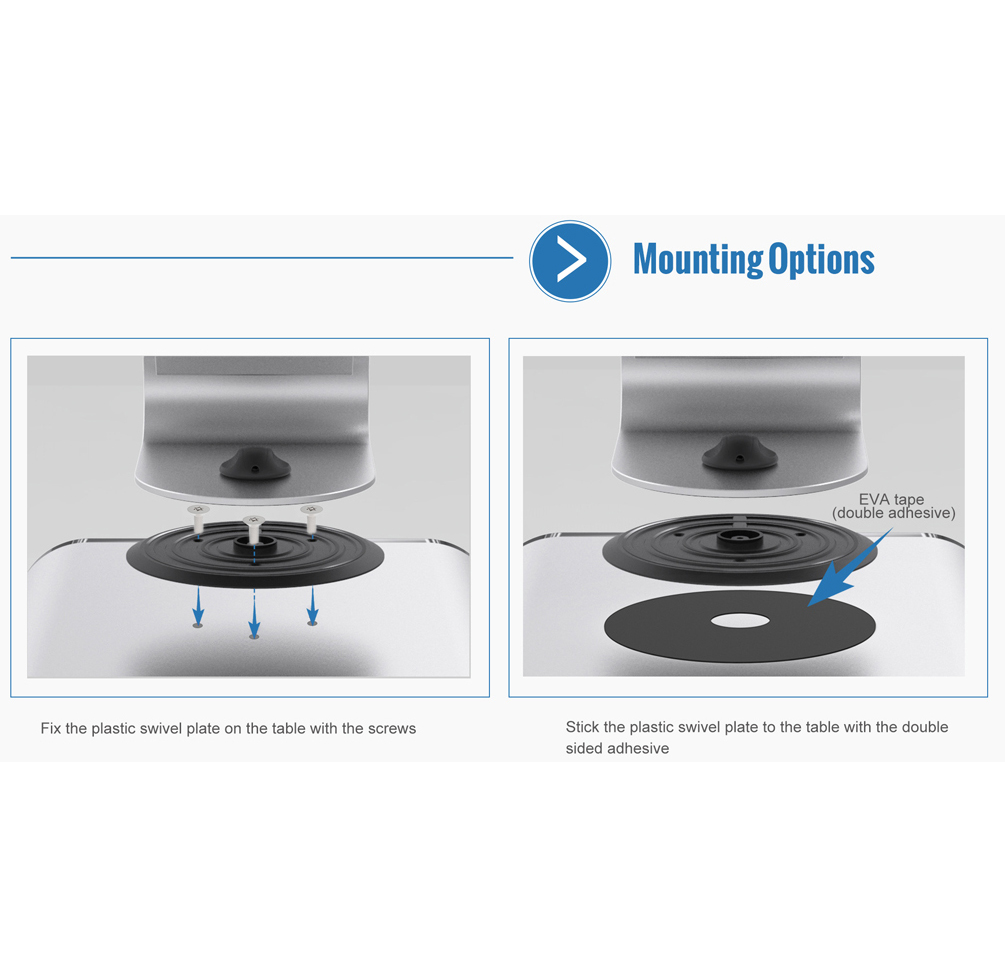 Mounting Options

Fix the plastic swivel plate on the table with the screws

EVA tape
(double adhesive)

Stick the plastic swivel plate to the table with the double sided adhesive